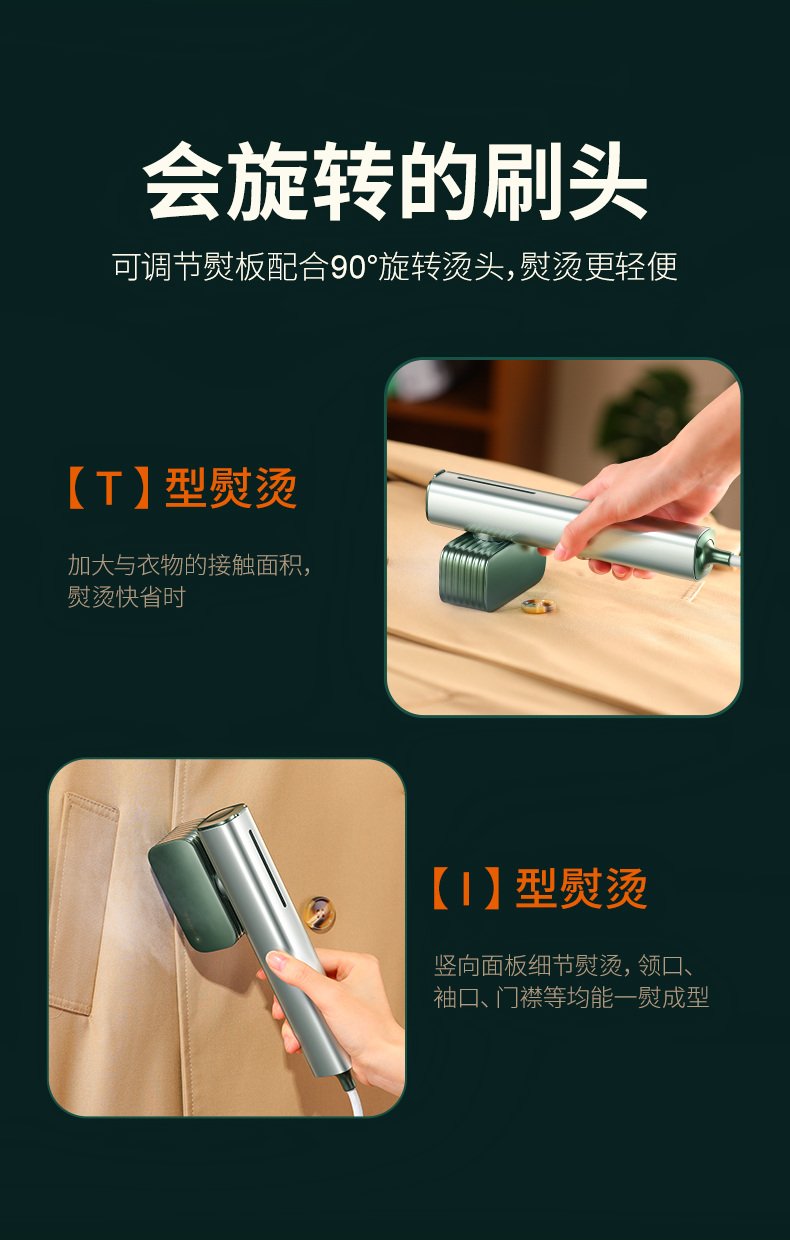 会旋转的刷头

可调节熨板配合90°旋转烫头，熨烫更轻便

【T】型熨烫

加大与衣物的接触面积，熨烫快省时

【I】型熨烫

竖向面板细节熨烫，领口、袖口、门襟等均能一熨成型