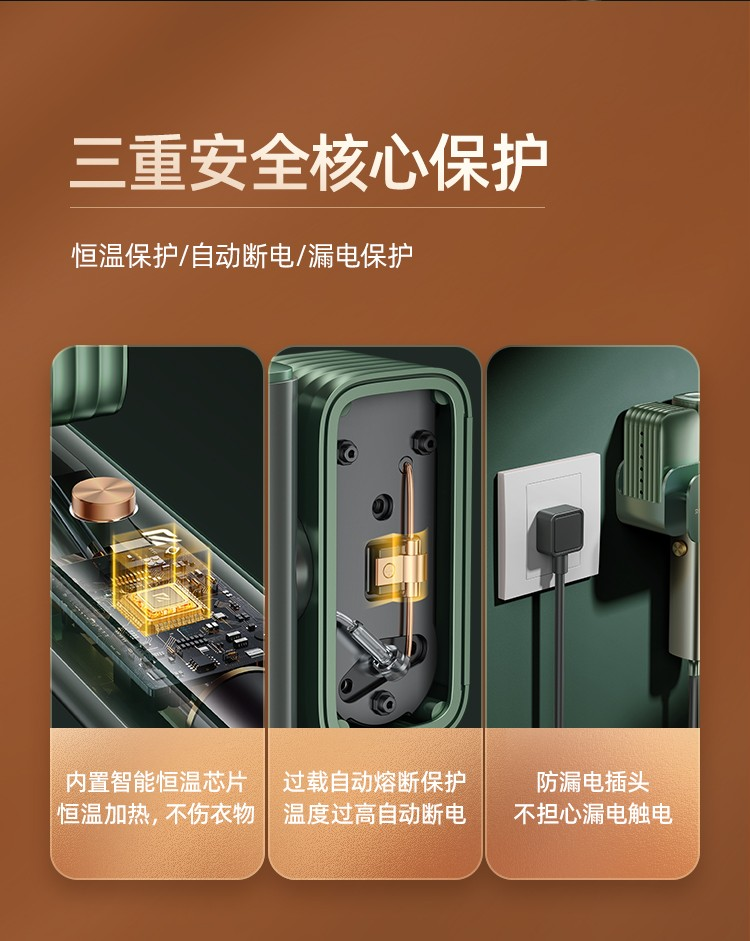 三重安全核心保护

恒温保护/自动断电/漏电保护

内置智能恒温芯片
恒温加热，不伤衣物

过载自动熔断保护
温度过高自动断电

防漏电插头
不担心漏电触电